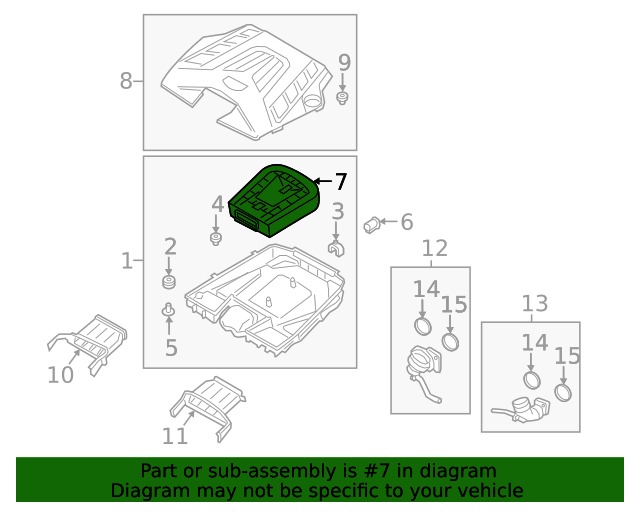 8
9
7
4
3
6
1
2
5
12
14
15
13
14
15
10
11

Part or sub-assembly is #7 in diagram
Diagram may not be specific to your vehicle